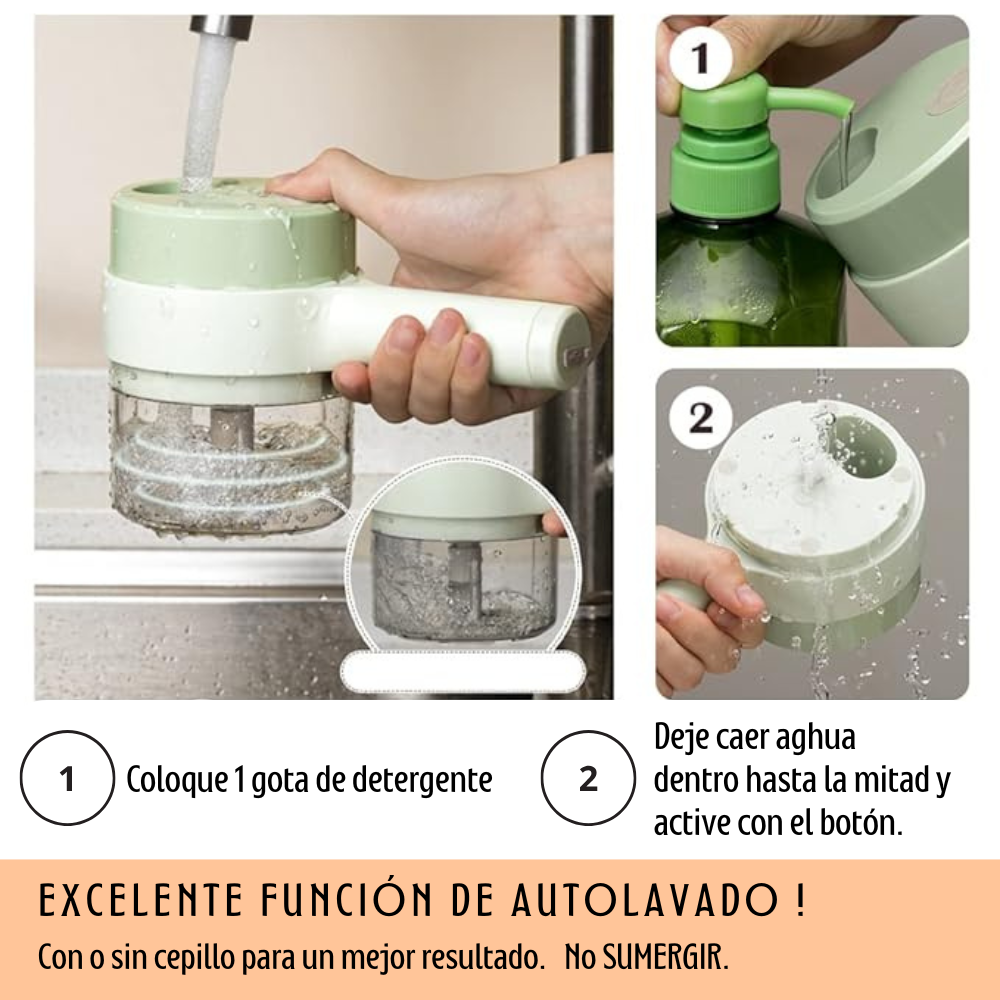 1

2

1 Coloque 1 gota de detergente

2 Deje caer aghua dentro hasta la mitad y active con el botón.

EXCELENTE FUNCIÓN DE AUTOLAVADO !

Con o sin cepillo para un mejor resultado. No SUMERGIR.