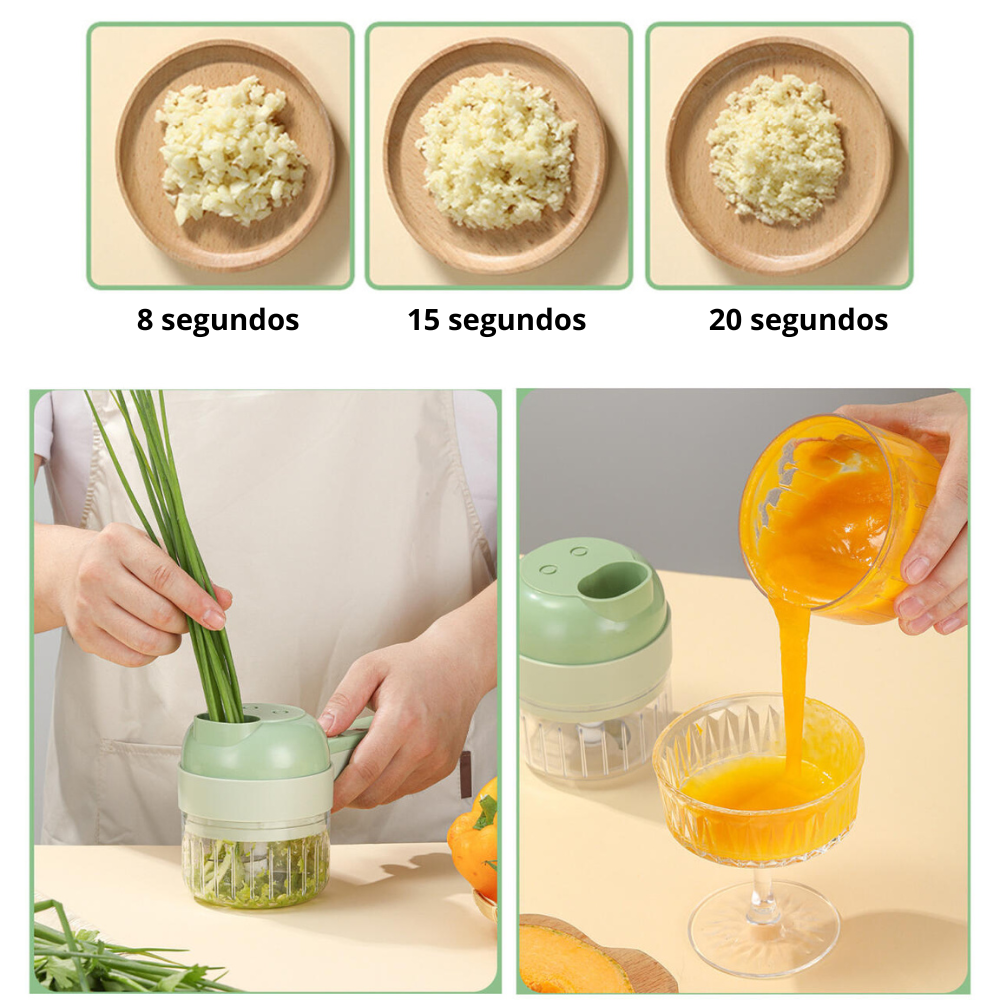 8 segundos

15 segundos

20 segundos