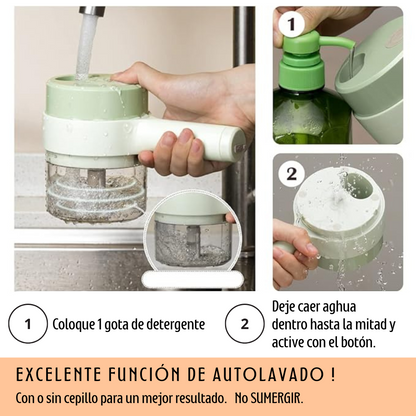 1

2

1 Coloque 1 gota de detergente

2 Deje caer aghua dentro hasta la mitad y active con el botón.

EXCELENTE FUNCIÓN DE AUTOLAVADO !

Con o sin cepillo para un mejor resultado. No SUMERGIR.